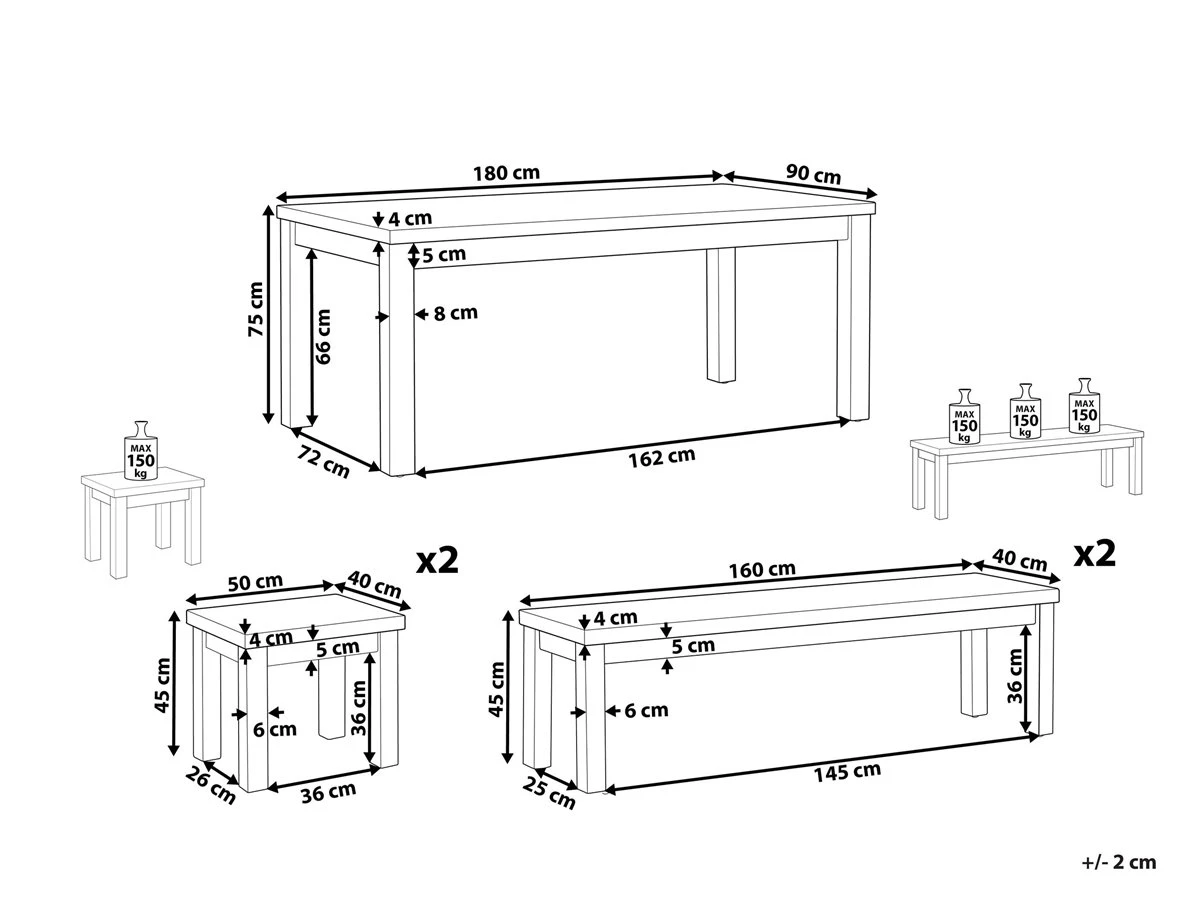 180 cm
90 cm
4 cm
5 cm
75 cm
66 cm
8 cm
72 cm
162 cm

MAX
150
kg

MAX
150
kg

MAX
150
kg

MAX
150
kg

x2
50 cm
40 cm
4 cm
5 cm
45 cm
6 cm
36 cm
26 cm
36 cm

x2
160 cm
40 cm
4 cm
5 cm
45 cm
6 cm
36 cm
25 cm
145 cm

+/- 2 cm