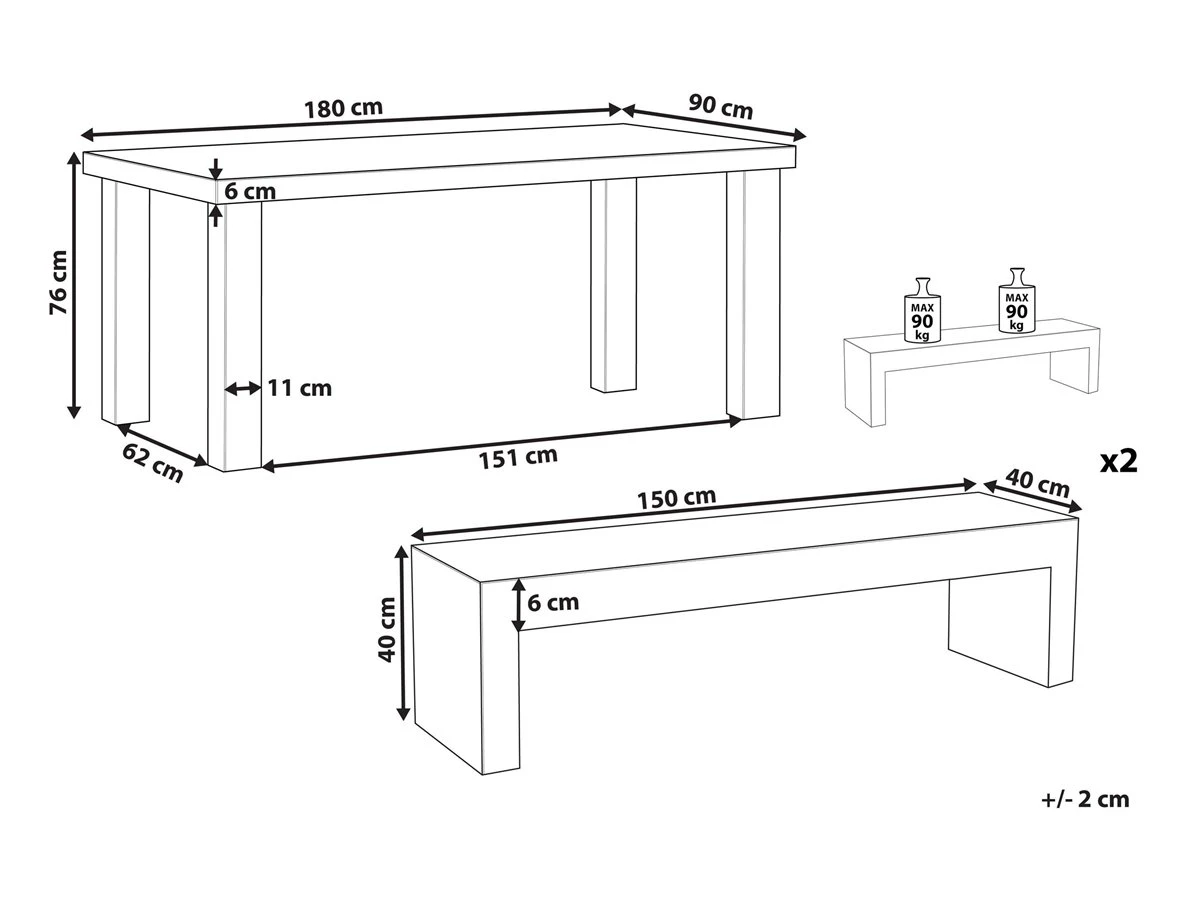 180 cm
90 cm
6 cm
76 cm
11 cm
62 cm
151 cm
MAX 90 kg
MAX 90 kg
x2
150 cm
40 cm
6 cm
40 cm
+/- 2 cm